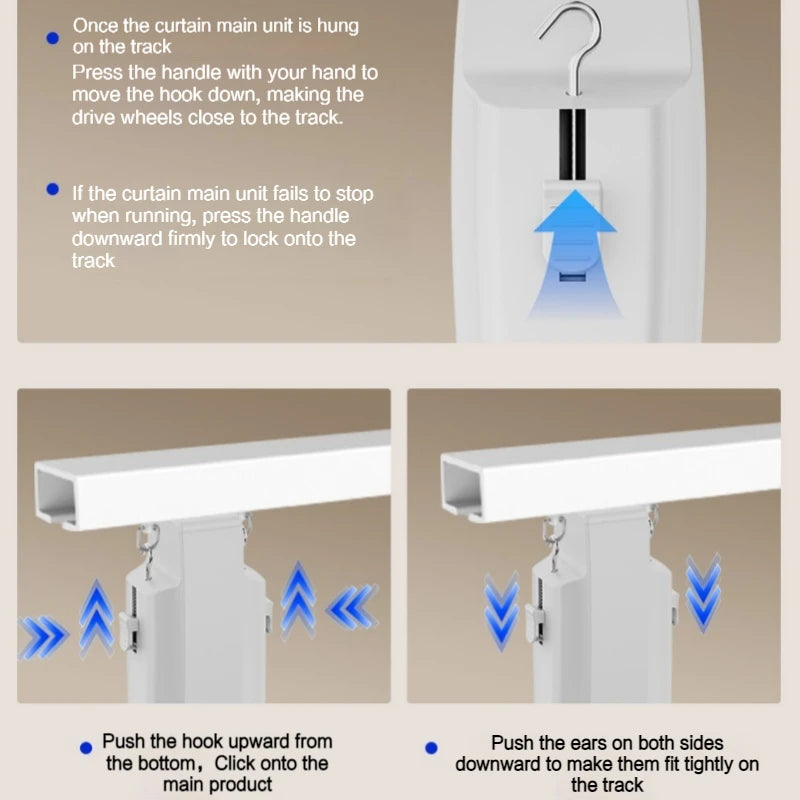 Once the curtain main unit is hung on the track
Press the handle with your hand to move the hook down, making the drive wheels close to the track.

If the curtain main unit fails to stop when running, press the handle downward firmly to lock onto the track

Push the hook upward from the bottom，Click onto the main product

Push the ears on both sides downward to make them fit tightly on the track