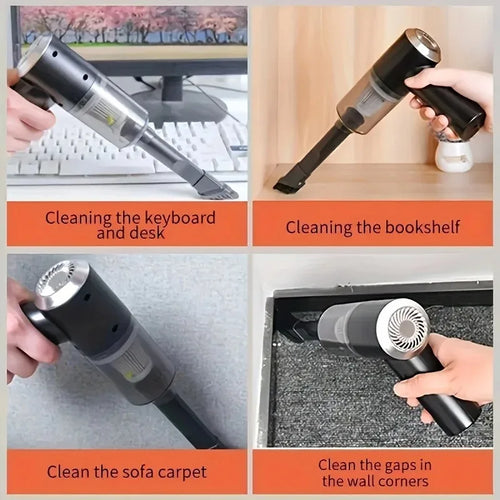 Cleaning the keyboard and desk

Cleaning the bookshelf

Clean the sofa carpet

Clean the gaps in the wall corners